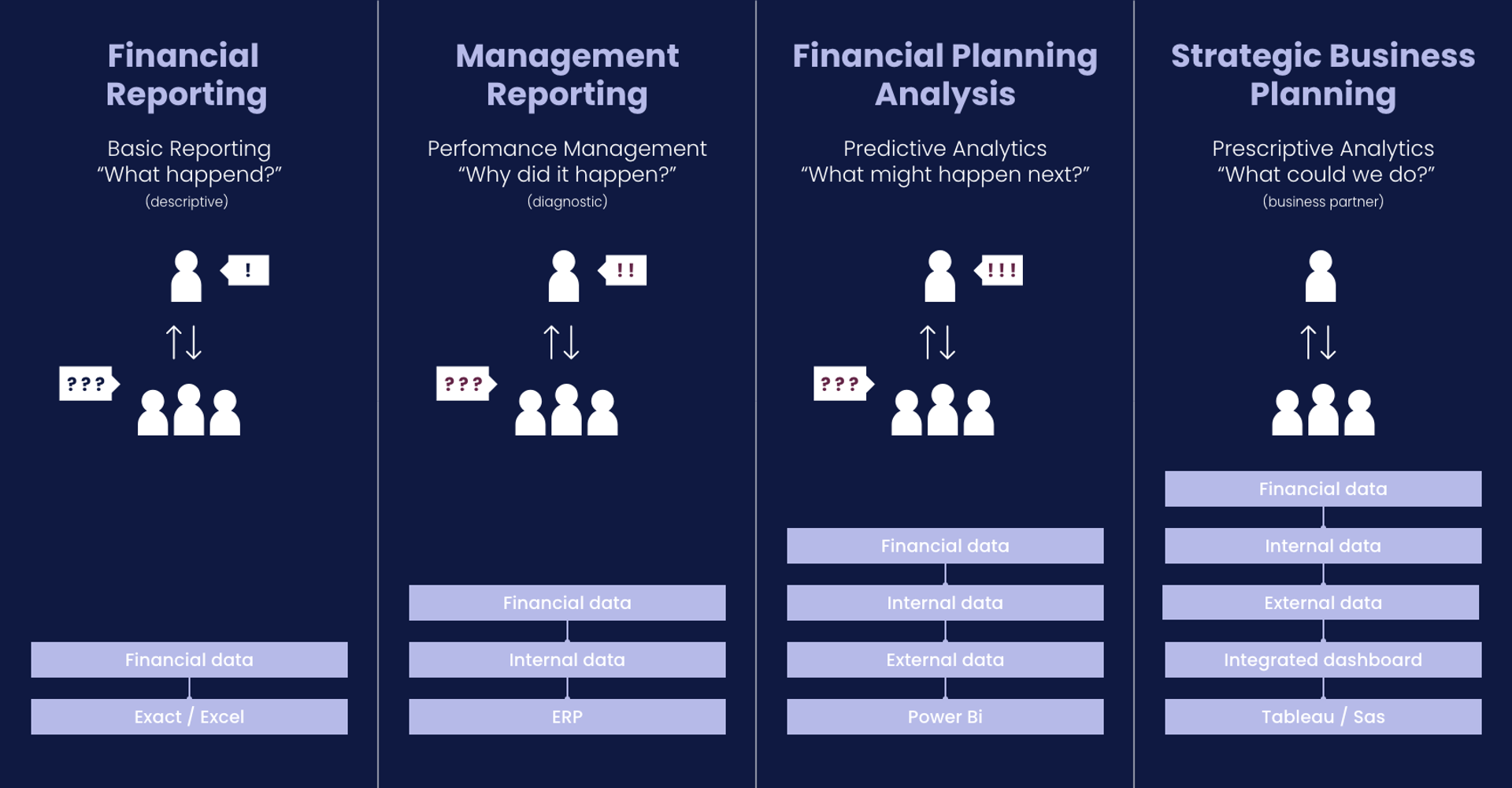 Financial Reporting

Basic Reporting
“What happend?”
(descriptive)

!

???

Financial data

Exact / Excel

Management Reporting

Perfomance Management
“Why did it happen?”
(diagnostic)

!!

???

Financial data

Internal data

ERP

Financial Planning Analysis

Predictive Analytics
“What might happen next?”

!!!

???

Financial data

Internal data

External data

Power Bi

Strategic Business Planning

Prescriptive Analytics
“What could we do?”
(business partner)

Financial data

Internal data

External data

Integrated dashboard

Tableau / Sas